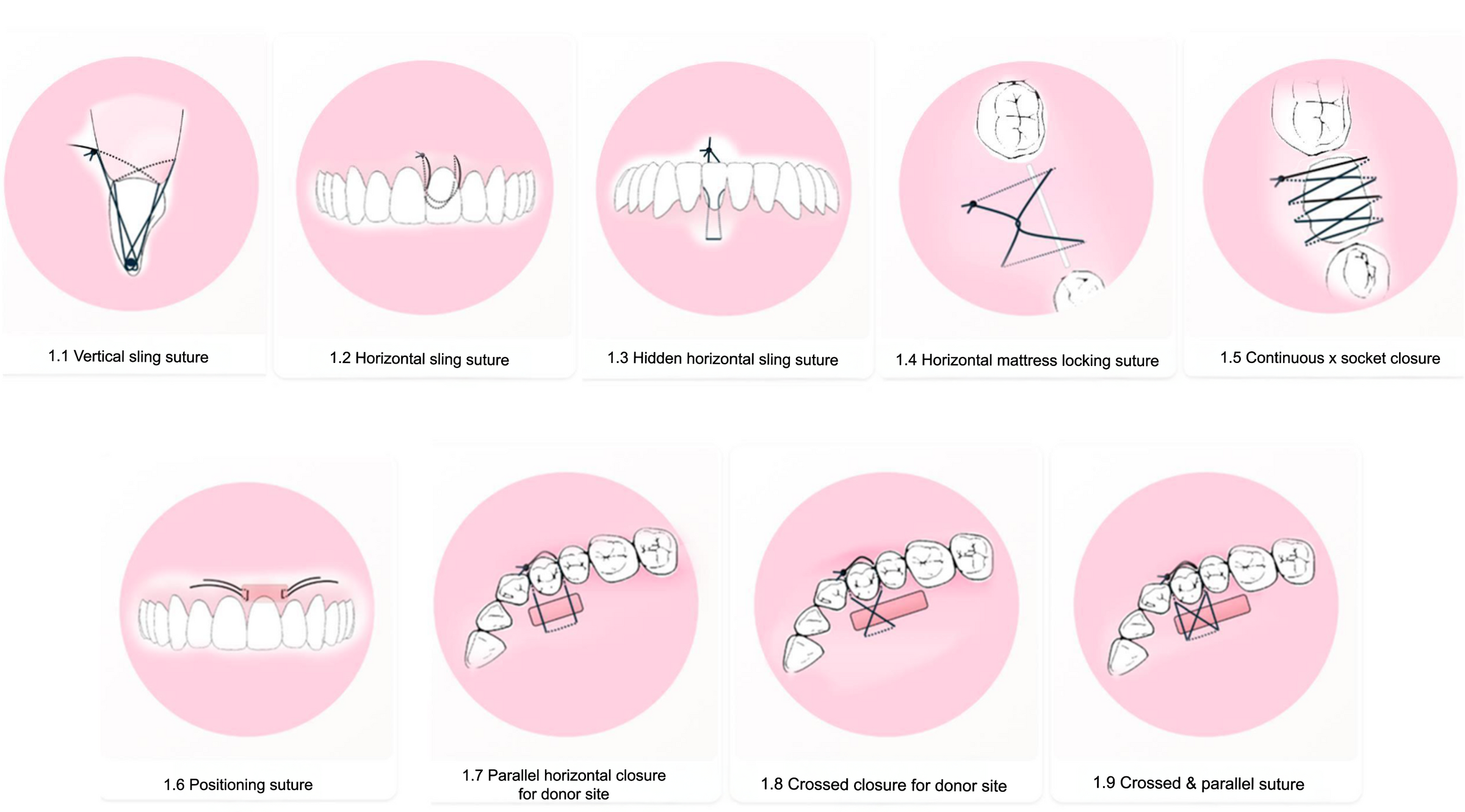 1.1 Vertical sling suture

1.2 Horizontal sling suture

1.3 Hidden horizontal sling suture

1.4 Horizontal mattress locking suture

1.5 Continuous x socket closure

1.6 Positioning suture

1.7 Parallel horizontal closure for donor site

1.8 Crossed closure for donor site

1.9 Crossed & parallel suture